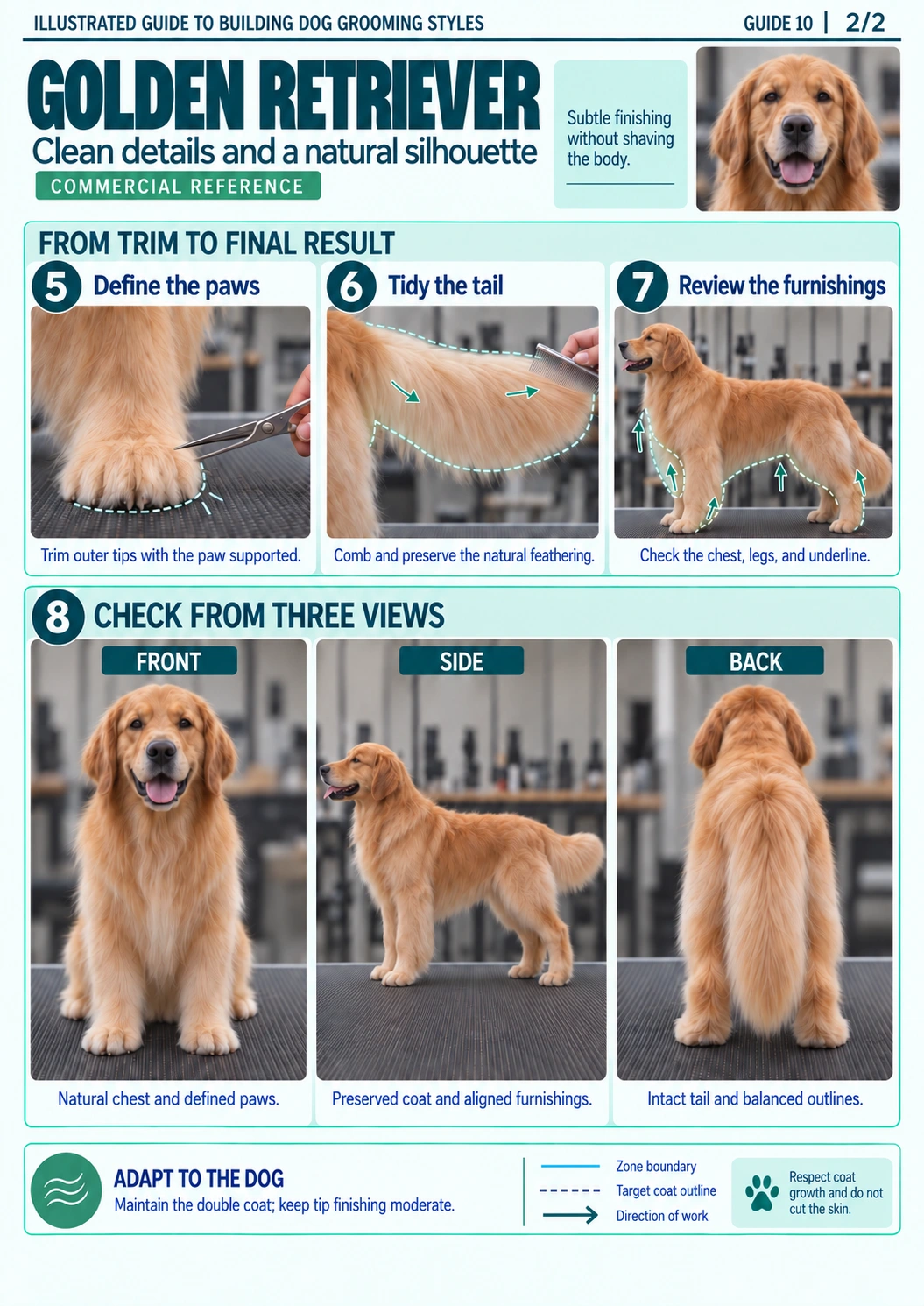 ILLUSTRATED GUIDE TO BUILDING DOG GROOMING STYLES

GUIDE 10 | 2/2

GOLDEN RETRIEVER

Clean details and a natural silhouette

COMMERCIAL REFERENCE

Subtle finishing without shaving the body.

FROM TRIM TO FINAL RESULT

5 Define the paws

Trim outer tips with the paw supported.

6 Tidy the tail

Comb and preserve the natural feathering.

7 Review the furnishings

Check the chest, legs, and underline.

8 CHECK FROM THREE VIEWS

FRONT

Natural chest and defined paws.

SIDE

Preserved coat and aligned furnishings.

BACK

Intact tail and balanced outlines.

ADAPT TO THE DOG

Maintain the double coat; keep tip finishing moderate.

Zone boundary

Target coat outline

Direction of work

Respect coat growth and do not cut the skin.